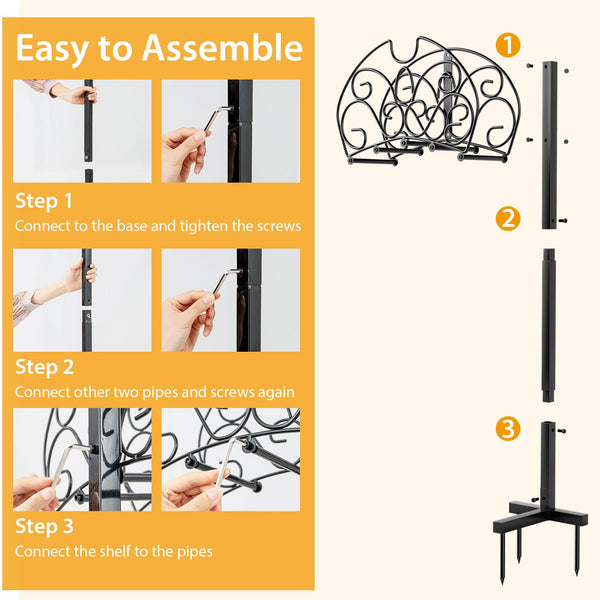 Easy to Assemble

Step 1
Connect to the base and tighten the screws

Step 2
Connect other two pipes and screws again

Step 3
Connect the shelf to the pipes

1

2

3